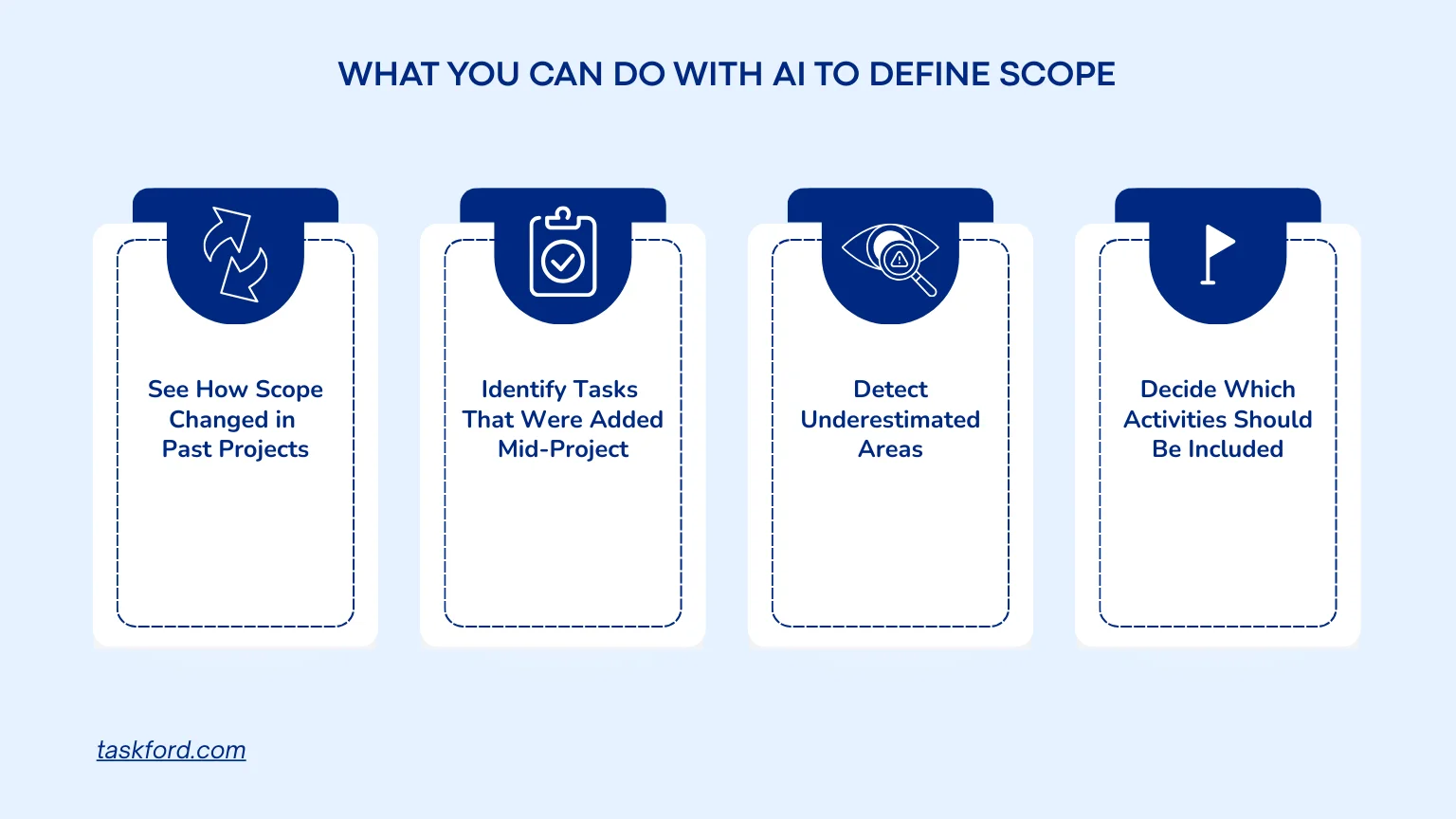 WHAT YOU CAN DO WITH AI TO DEFINE SCOPE

See How Scope Changed in Past Projects

Identify Tasks That Were Added Mid-Project

Detect Underestimated Areas

Decide Which Activities Should Be Included

taskford.com